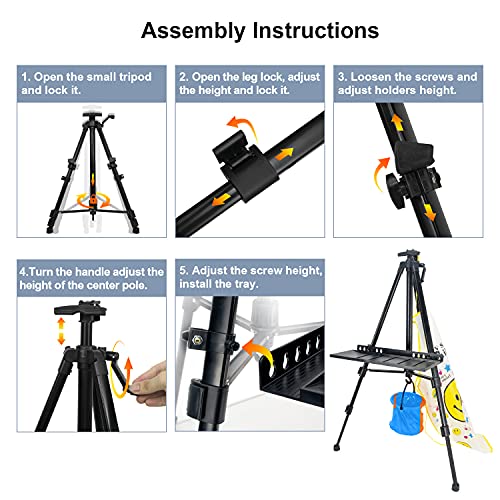 Assembly Instructions

1. Open the small tripod and lock it.

2. Open the leg lock, adjust the height and lock it.

3. Loosen the screws and adjust holders height.

4.Turn the handle adjust the height of the center pole.

5. Adjust the screw height, install the tray.