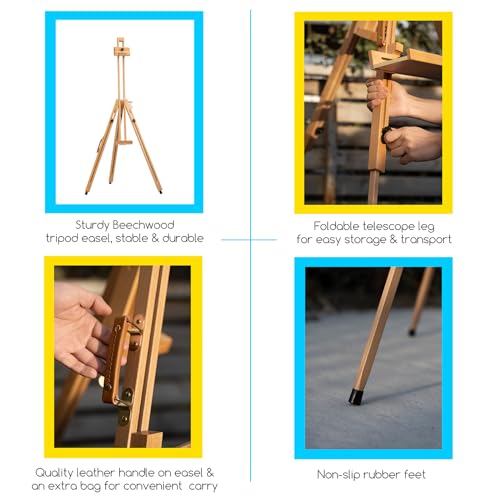 Sturdy Beechwood tripod easel, stable & durable

Foldable telescope leg for easy storage & transport

Quality leather handle on easel & an extra bag for convenient carry

Non-slip rubber feet