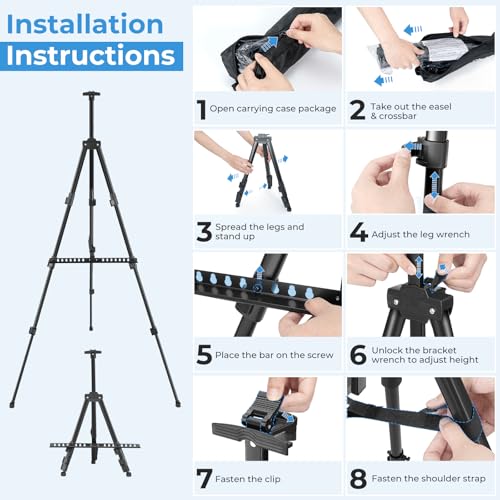 Installation Instructions

1 Open carrying case package

2 Take out the easel & crossbar

3 Spread the legs and stand up

4 Adjust the leg wrench

5 Place the bar on the screw

6 Unlock the bracket wrench to adjust height

7 Fasten the clip

8 Fasten the shoulder strap