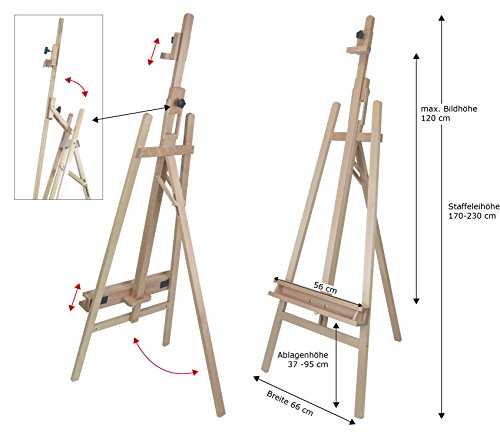 max. Bildhöhe
120 cm

Staffeleihöhe
170-230 cm

56 cm

Ablagenhöhe
37 -95 cm

Breite 66 cm