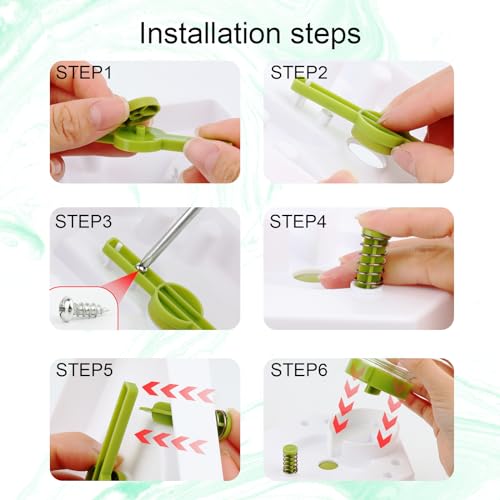 Installation steps

STEP1

STEP2

STEP3

STEP4

STEP5

STEP6